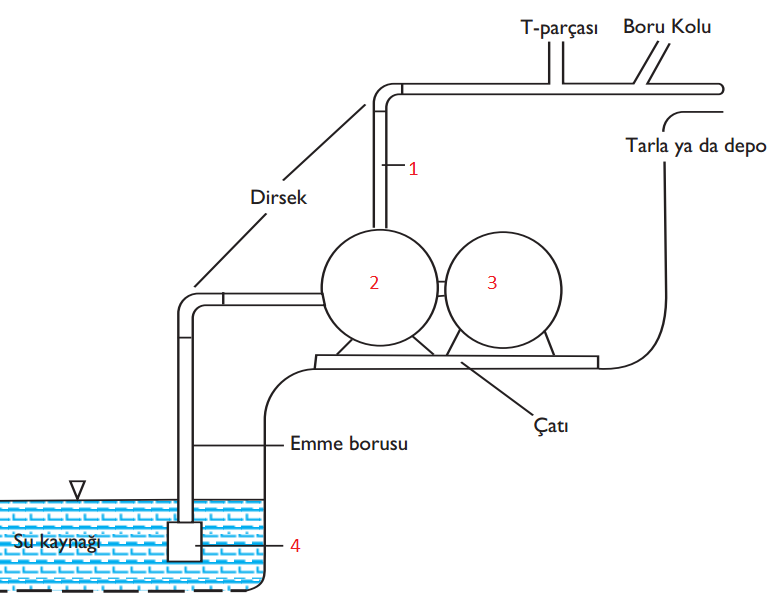 T-parçası
Boru Kolu
Tarla ya da depo
1
Dirsek
2
3
Çatı
Emme borusu
Su kaynağı
4