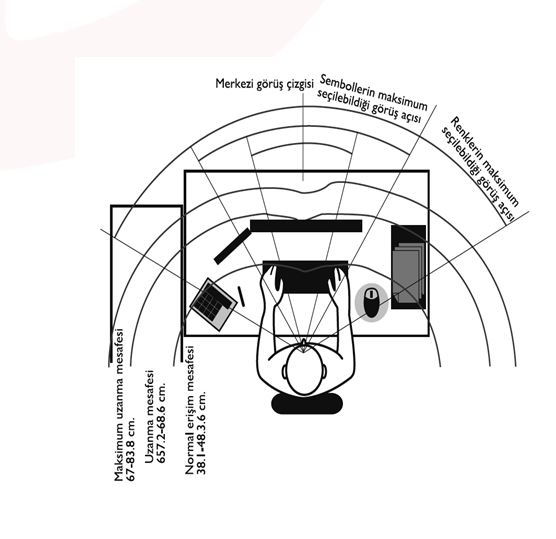 Merkezi görüş çizgisi

Sembollerin maksimum seçilebildiği görüş açısı

Renklerin maksimum seçilebildiği görüş açısı

Maksimum uzanma mesafesi 67-83.8 cm.

Uzanma mesafesi 657.2-68.6 cm.

Normal erişim mesafesi 38.1-48.3.6 cm.