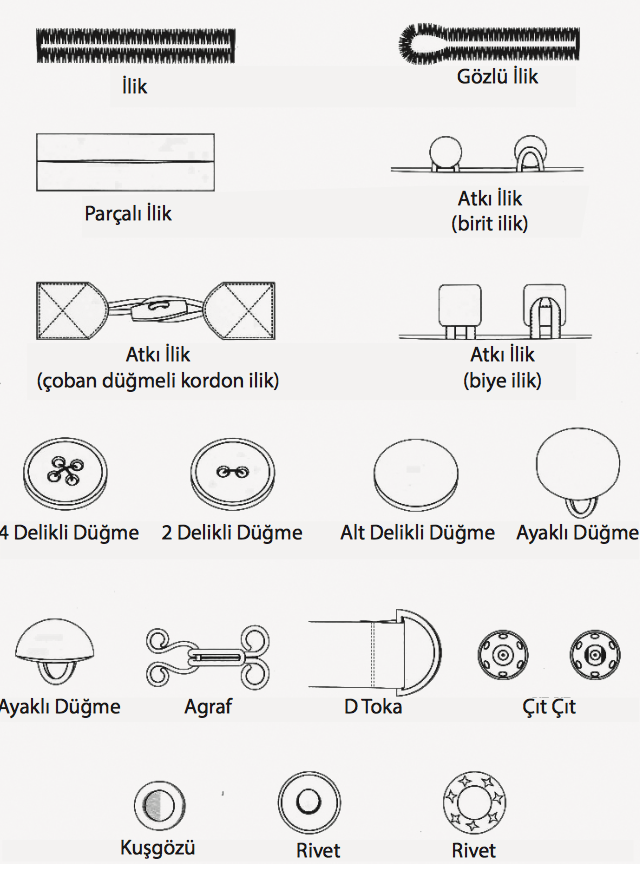 İlik

Gözlü İlik

Parçalı İlik

Atkı İlik
(birit ilik)

Atkı İlik
(çoban düğmeli kordon ilik)

Atkı İlik
(biye ilik)

4 Delikli Düğme

2 Delikli Düğme

Alt Delikli Düğme

Ayaklı Düğme

Ayaklı Düğme

Agraf

D Toka

Çıt Çıt

Kuşgözü

Rivet

Rivet