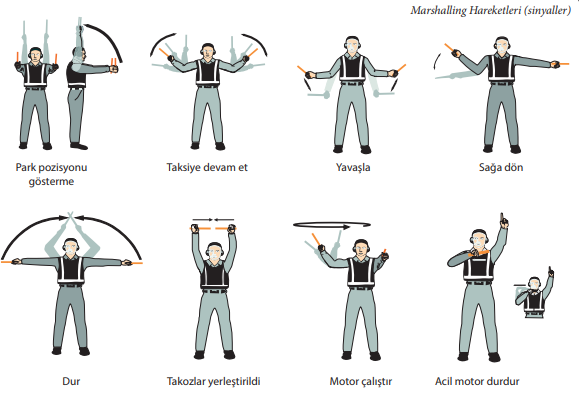 Marshalling Hareketleri (sinyaller)

Park pozisyonu gösterme

Taksiye devam et

Yavaşla

Sağa dön

Dur

Takozlar yerleştirildi

Motor çalıştır

Acil motor durdur