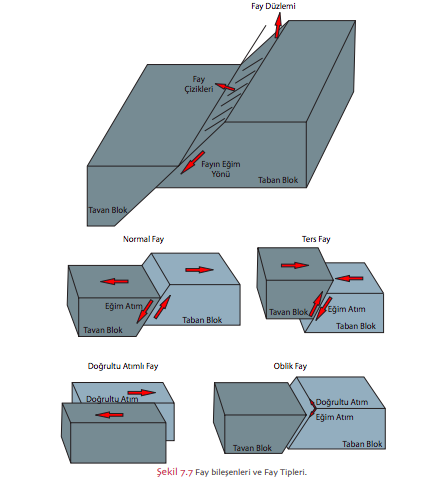 Fay Düzlemi

Fay Çizikleri

Fayın Eğim Yönü

Taban Blok

Tavan Blok

Normal Fay

Eğim Atım

Tavan Blok

Taban Blok

Ters Fay

Tavan Blok

Eğim Atım

Taban Blok

Doğrultu Atımlı Fay

Doğrultu Atım

Oblik Fay

Doğrultu Atım

Eğim Atım

Tavan Blok

Taban Blok

Şekil 7.7 Fay bileşenleri ve Fay Tipleri.